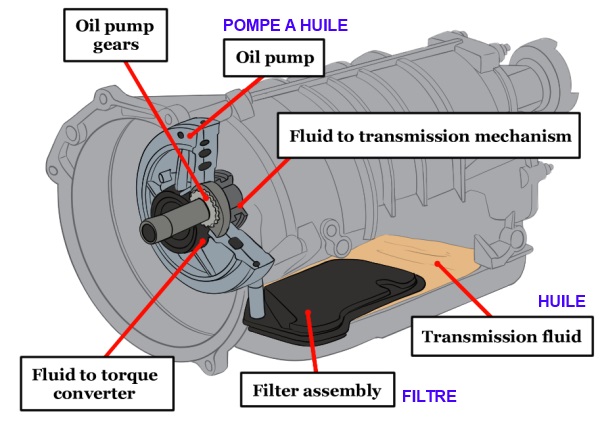 Oil pump gears

POMPE A HUILE

Oil pump

Fluid to transmission mechanism

HUILE

Transmission fluid

Fluid to torque converter

Filter assembly

FILTRE